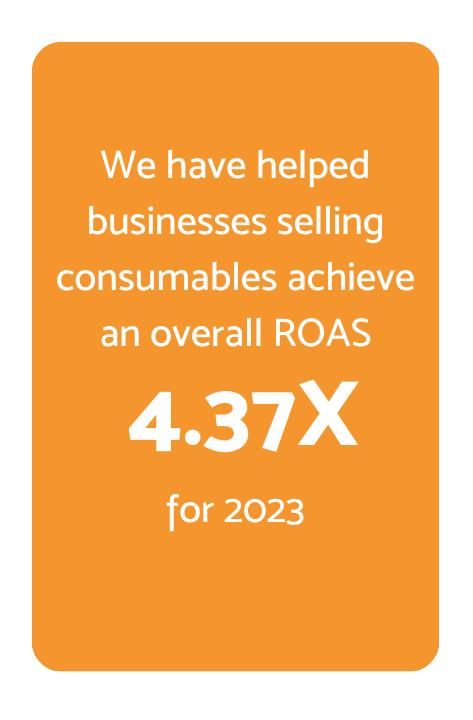 We have helped businesses selling consumables achieve an overall ROAS

4.37X

for 2023